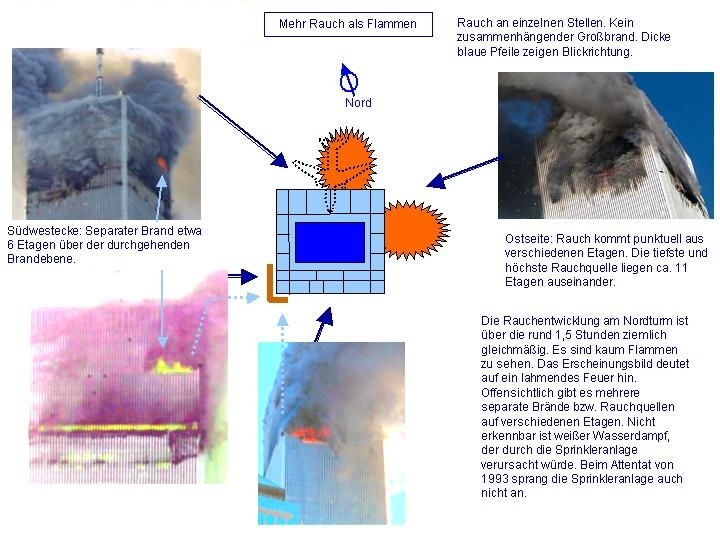 Mehr Rauch als Flammen

Rauch an einzelnen Stellen. Kein zusammenhängender Großbrand. Dicke blaue Pfeile zeigen Blickrichtung.

Nord

Südwestecke: Separater Brand etwa 6 Etagen über der durchgehenden Brandebene.

Ostseite: Rauch kommt punktuell aus verschiedenen Etagen. Die tiefste und höchste Rauchquelle liegen ca. 11 Etagen auseinander.

Die Rauchentwicklung am Nordturm ist über die rund 1,5 Stunden ziemlich gleichmäßig. Es sind kaum Flammen zu sehen. Das Erscheinungsbild deutet auf ein lahmendes Feuer hin. Offensichtlich gibt es mehrere separate Brände bzw. Rauchquellen auf verschiedenen Etagen. Nicht erkennbar ist weißer Wasserdampf, der durch die Sprinkleranlage verursacht würde. Beim Attentat von 1993 sprang die Sprinkleranlage auch nicht an.